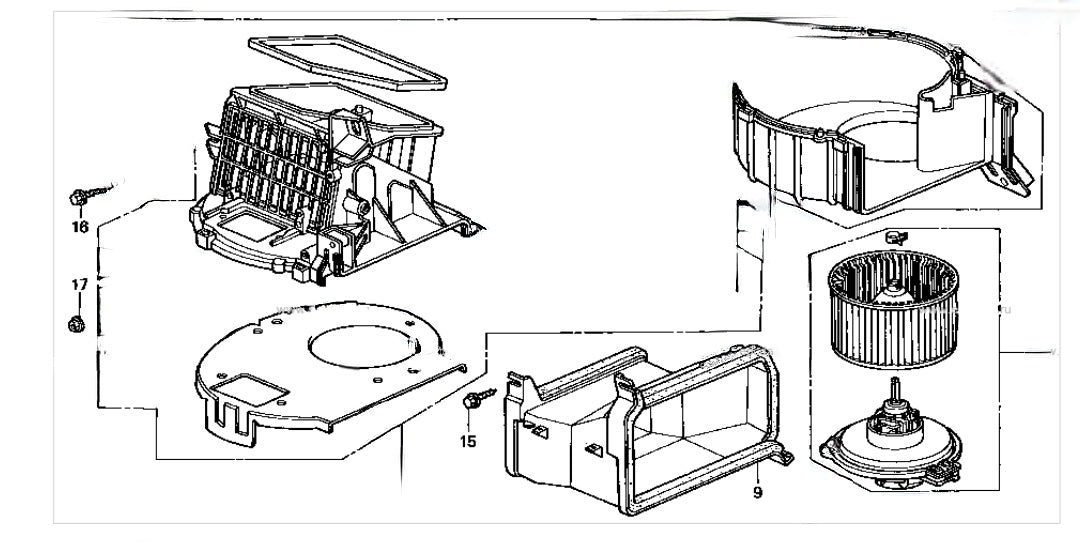 16

17

15

9